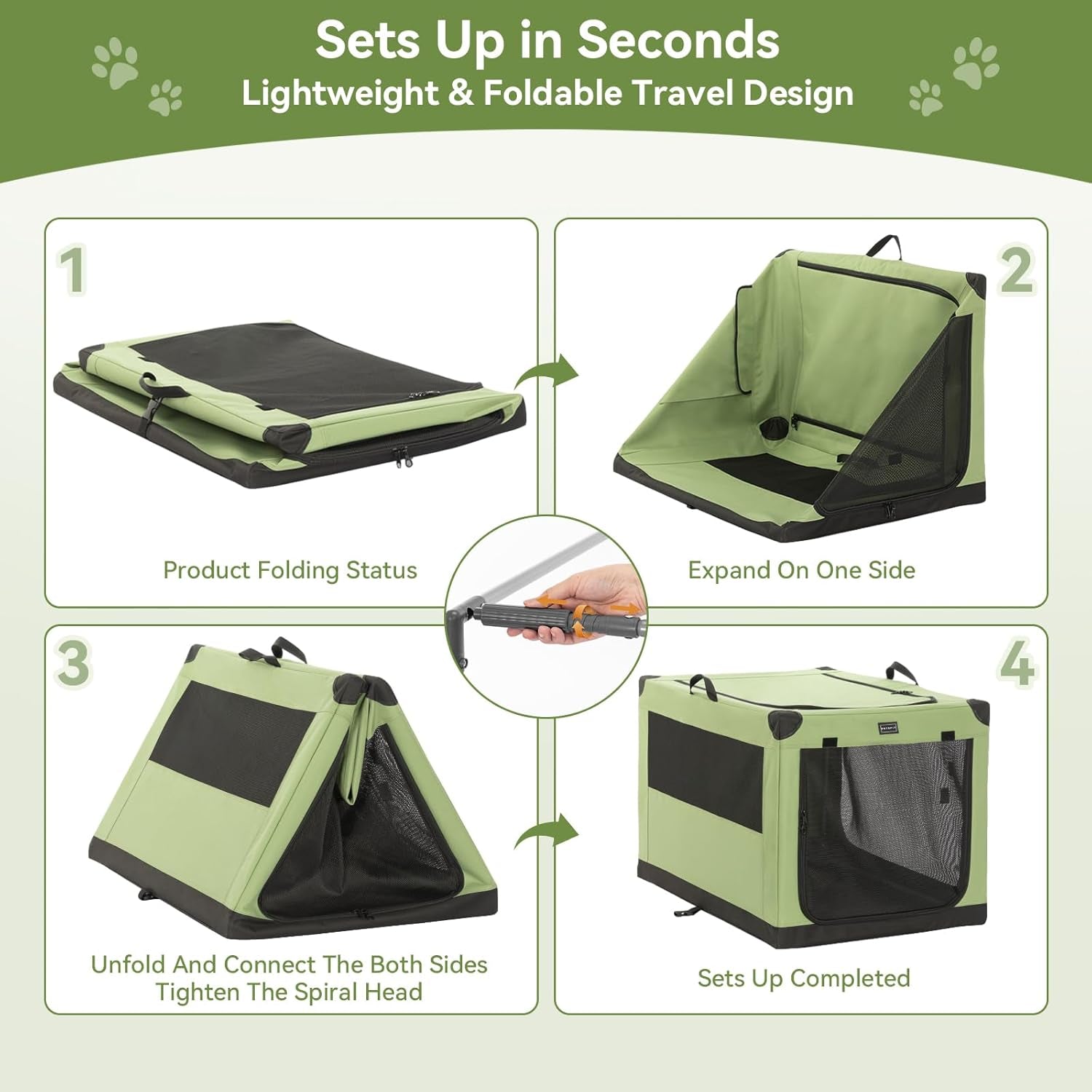 Sets Up in Seconds
Lightweight & Foldable Travel Design

1
Product Folding Status

2
Expand On One Side

3
Unfold And Connect The Both Sides
Tighten The Spiral Head

4
Sets Up Completed