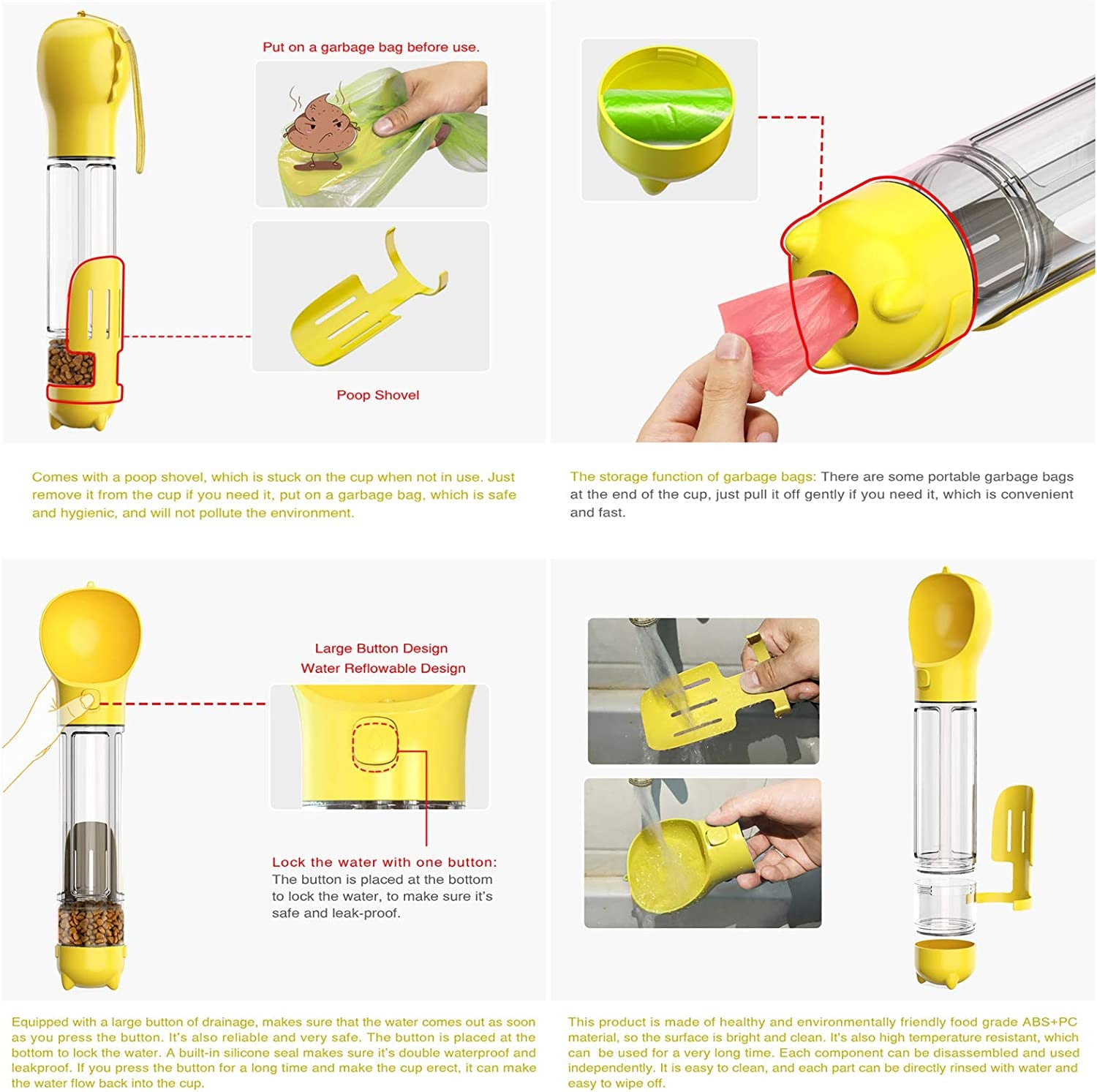 Put on a garbage bag before use.

Poop Shovel

Comes with a poop shovel, which is stuck on the cup when not in use. Just remove it from the cup if you need it, put on a garbage bag, which is safe and hygienic, and will not pollute the environment.

The storage function of garbage bags: There are some portable garbage bags at the end of the cup, just pull it off gently if you need it, which is convenient and fast.

Large Button Design
Water Reflowable Design

Lock the water with one button:
The button is placed at the bottom to lock the water, to make sure it's safe and leak-proof.

Equipped with a large button of drainage, makes sure that the water comes out as soon as you press the button. It's also reliable and very safe. The button is placed at the bottom to lock the water. A built-in silicone seal makes sure it's double waterproof and leakproof. If you press the button for a long time and make the cup erect, it can make the water flow back into the cup.

This product is made of healthy and environmentally friendly food grade ABS+PC material, so the surface is bright and clean. It's also high temperature resistant, which can be used for a very long time. Each component can be disassembled and used independently. It is easy to clean, and each part can be directly rinsed with water and easy to wipe off.