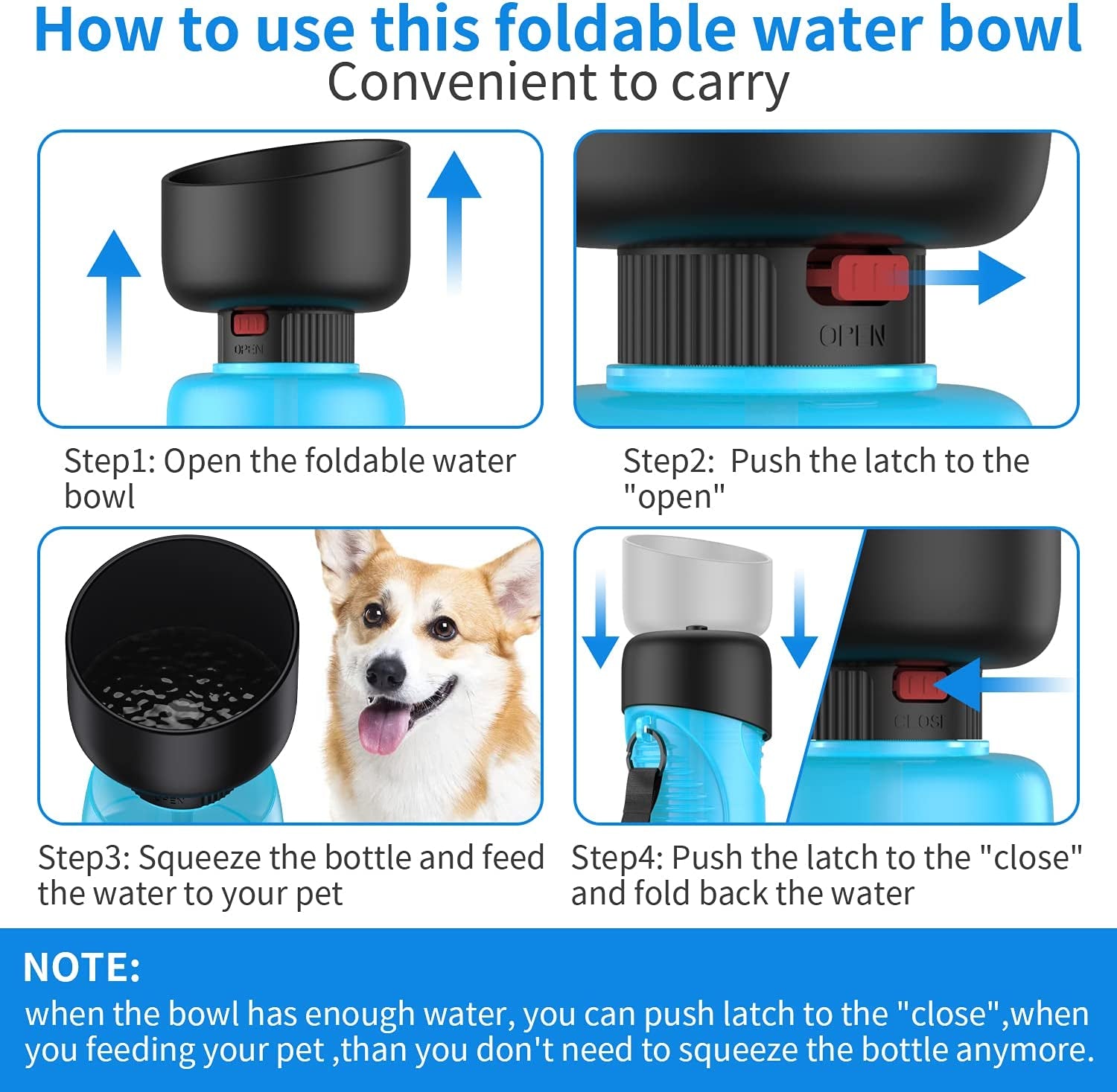 How to use this foldable water bowl
Convenient to carry

OPEN

OPEN

Step1: Open the foldable water bowl

Step2: Push the latch to the "open"

OPEN

CLOSE

Step3: Squeeze the bottle and feed the water to your pet

Step4: Push the latch to the "close" and fold back the water

NOTE:
when the bowl has enough water, you can push latch to the "close",when you feeding your pet ,than you don't need to squeeze the bottle anymore.