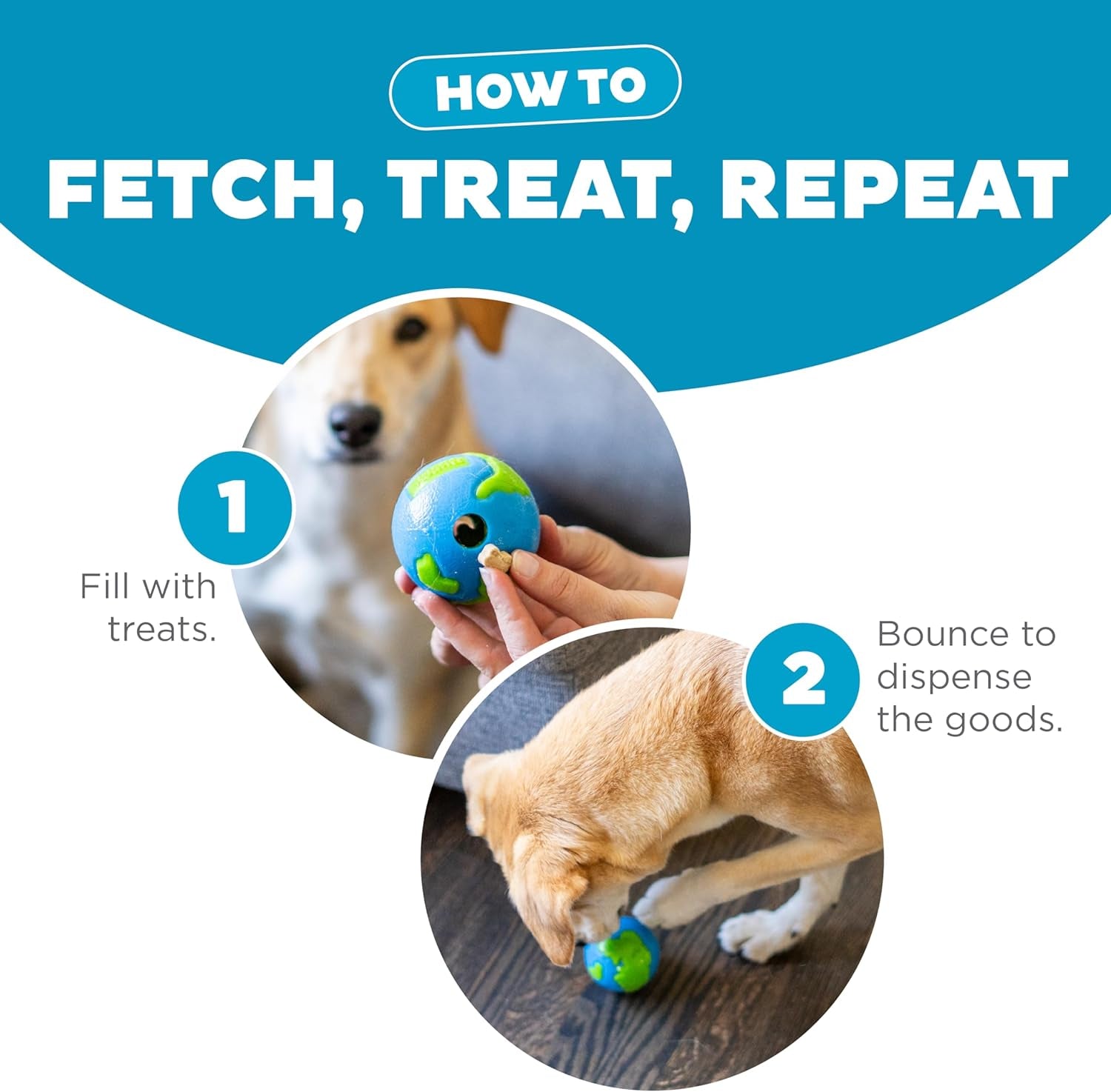 HOW TO

FETCH, TREAT, REPEAT

1

Fill with treats.

2

Bounce to dispense the goods.