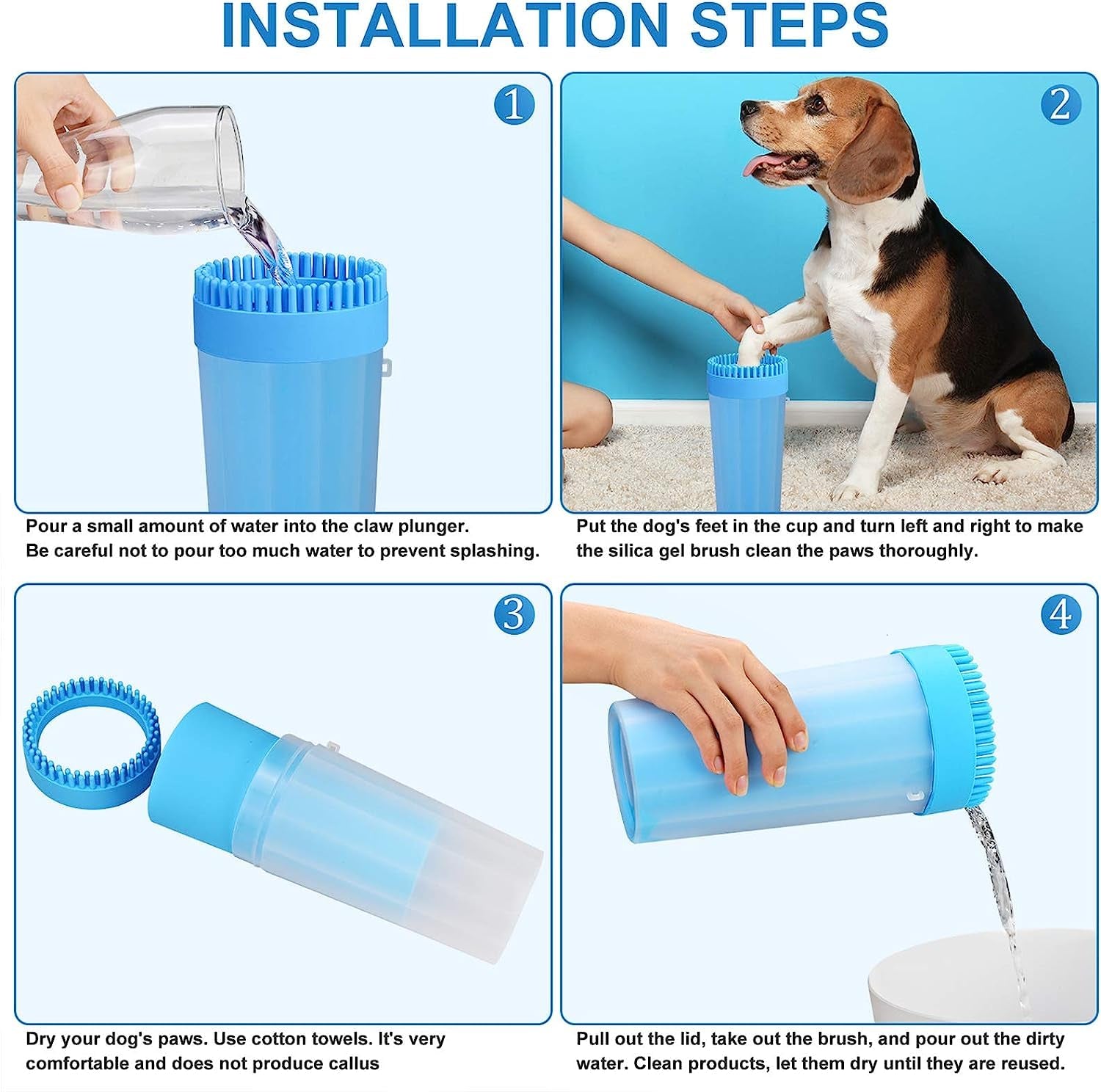 INSTALLATION STEPS

1

Pour a small amount of water into the claw plunger. Be careful not to pour too much water to prevent splashing.

2

Put the dog's feet in the cup and turn left and right to make the silica gel brush clean the paws thoroughly.

3

Dry your dog's paws. Use cotton towels. It's very comfortable and does not produce callus

4

Pull out the lid, take out the brush, and pour out the dirty water. Clean products, let them dry until they are reused.